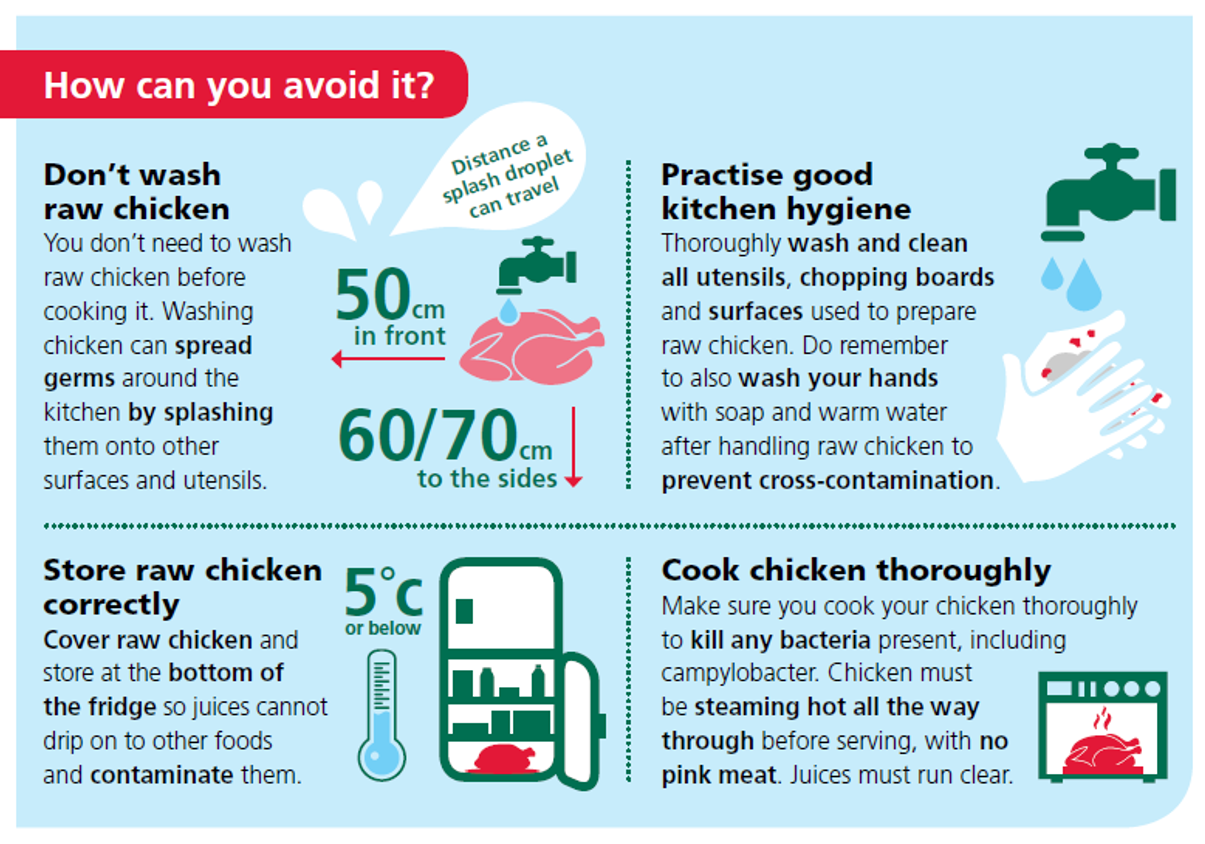 How can you avoid it?

Don't wash raw chicken

You don't need to wash raw chicken before cooking it. Washing chicken can spread germs around the kitchen by splashing them onto other surfaces and utensils.

Distance a splash droplet can travel

50cm in front

60/70cm to the sides

Practise good kitchen hygiene

Thoroughly wash and clean all utensils, chopping boards and surfaces used to prepare raw chicken. Do remember to also wash your hands with soap and warm water after handling raw chicken to prevent cross-contamination.

Store raw chicken correctly

Cover raw chicken and store at the bottom of the fridge so juices cannot drip on to other foods and contaminate them.

5°c or below

Cook chicken thoroughly

Make sure you cook your chicken thoroughly to kill any bacteria present, including campylobacter. Chicken must be steaming hot all the way through before serving, with no pink meat. Juices must run clear.